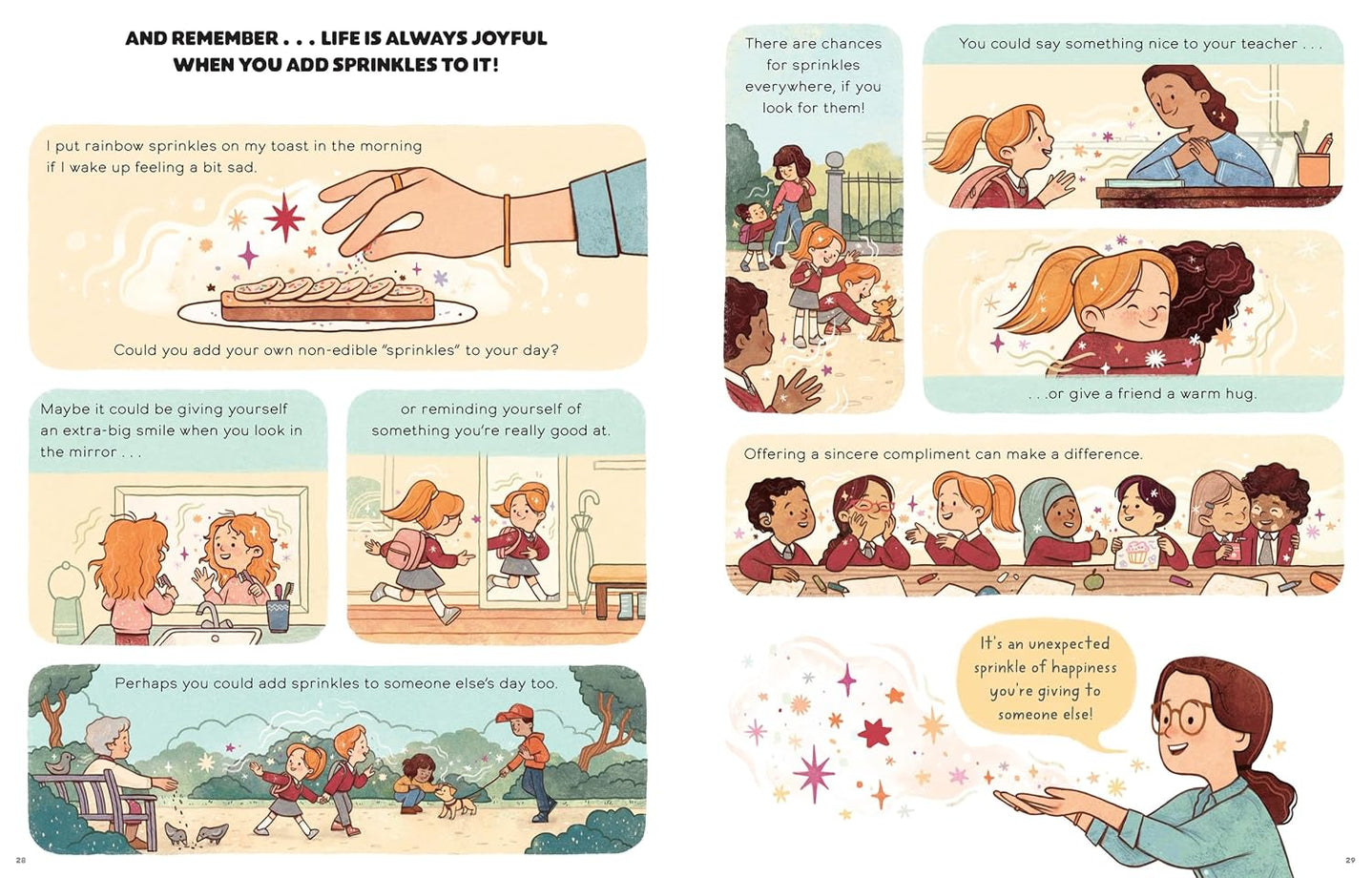 AND REMEMBER . . . LIFE IS ALWAYS JOYFUL WHEN YOU ADD SPRINKLES TO IT!

I put rainbow sprinkles on my toast in the morning if I wake up feeling a bit sad.

Could you add your own non-edible "sprinkles" to your day?

Maybe it could be giving yourself an extra-big smile when you look in the mirror . . .

or reminding yourself of something you're really good at.

Perhaps you could add sprinkles to someone else's day too.

28

There are chances for sprinkles everywhere, if you look for them!

You could say something nice to your teacher . . .

. . .or give a friend a warm hug.

Offering a sincere compliment can make a difference.

It's an unexpected sprinkle of happiness you're giving to someone else!

29