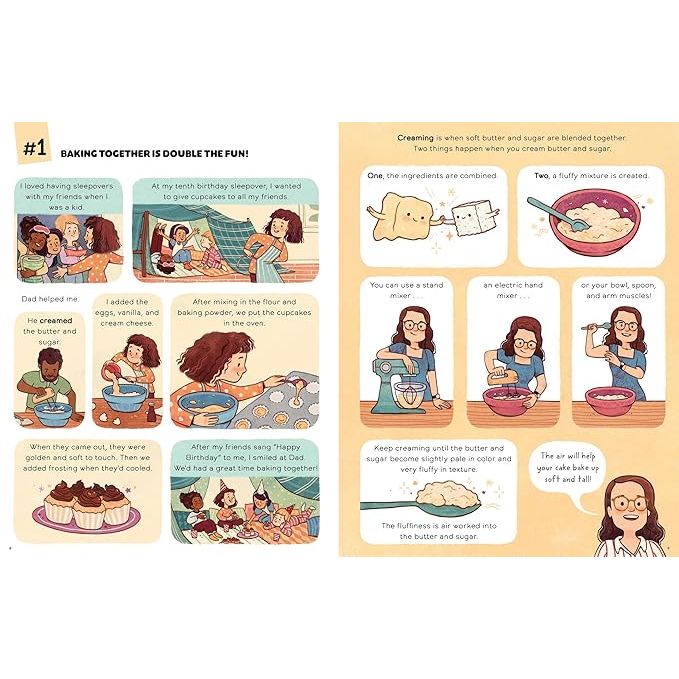 #1 BAKING TOGETHER IS DOUBLE THE FUN!

I loved having sleepovers with my friends when I was a kid.

At my tenth birthday sleepover, I wanted to give cupcakes to all my friends.

Dad helped me.

He creamed the butter and sugar.

I added the eggs, vanilla, and cream cheese.

After mixing in the flour and baking powder, we put the cupcakes in the oven.

When they came out, they were golden and soft to touch. Then we added frosting when they'd cooled.

After my friends sang "Happy Birthday" to me, I smiled at Dad. We'd had a great time baking together!

Creaming is when soft butter and sugar are blended together. Two things happen when you cream butter and sugar.

One, the ingredients are combined.

Two, a fluffy mixture is created.

You can use a stand mixer . . .

an electric hand mixer . . .

or your bowl, spoon, and arm muscles!

Keep creaming until the butter and sugar become slightly pale in color and very fluffy in texture.

The fluffiness is air worked into the butter and sugar.

The air will help your cake bake up soft and tall!