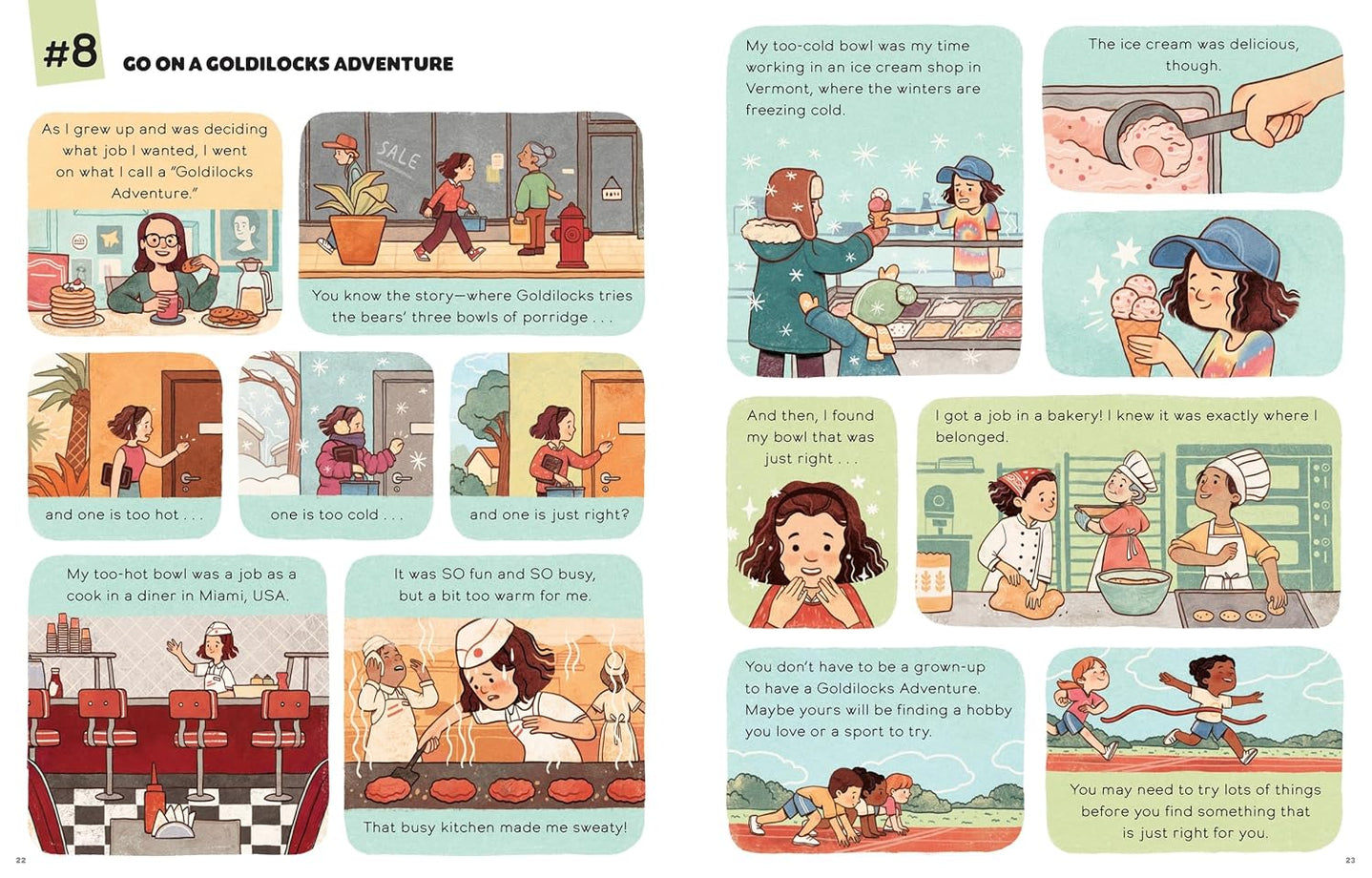 #8 GO ON A GOLDILOCKS ADVENTURE

As I grew up and was deciding what job I wanted, I went on what I call a "Goldilocks Adventure."

SALE

You know the story—where Goldilocks tries the bears' three bowls of porridge . . .

and one is too hot . . .

one is too cold . . .

and one is just right?

My too-hot bowl was a job as a cook in a diner in Miami, USA.

It was SO fun and SO busy, but a bit too warm for me.

That busy kitchen made me sweaty!

22

My too-cold bowl was my time working in an ice cream shop in Vermont, where the winters are freezing cold.

The ice cream was delicious, though.

And then, I found my bowl that was just right . . .

I got a job in a bakery! I knew it was exactly where I belonged.

You don't have to be a grown-up to have a Goldilocks Adventure. Maybe yours will be finding a hobby you love or a sport to try.

You may need to try lots of things before you find something that is just right for you.

23