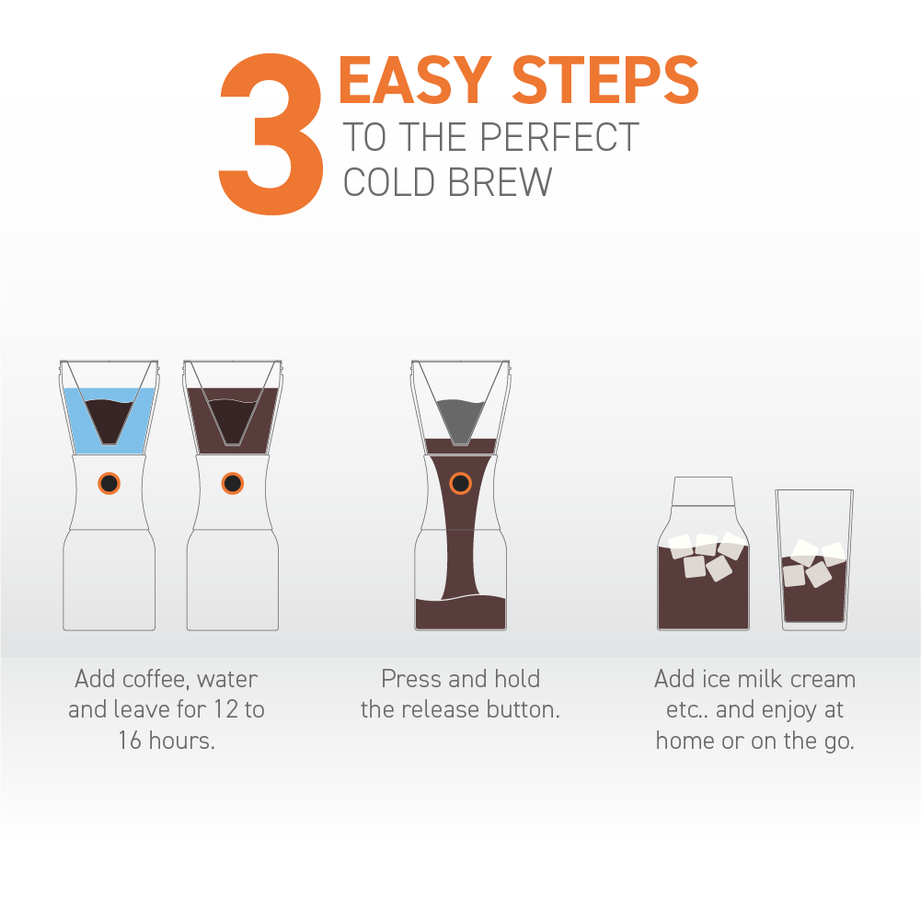 3 EASY STEPS
TO THE PERFECT COLD BREW

Add coffee, water and leave for 12 to 16 hours.

Press and hold the release button.

Add ice milk cream etc.. and enjoy at home or on the go.