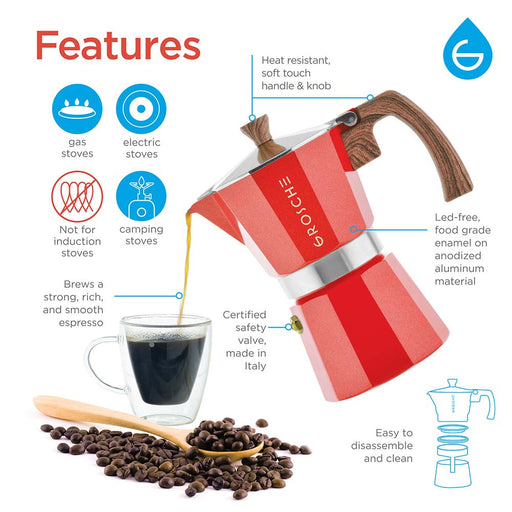 Features

gas stoves

electric stoves

Not for induction stoves

camping stoves

Heat resistant, soft touch handle & knob

GROSCHE

Led-free, food grade enamel on anodized aluminum material

Brews a strong, rich, and smooth espresso

Certified safety valve, made in Italy

Easy to disassemble and clean